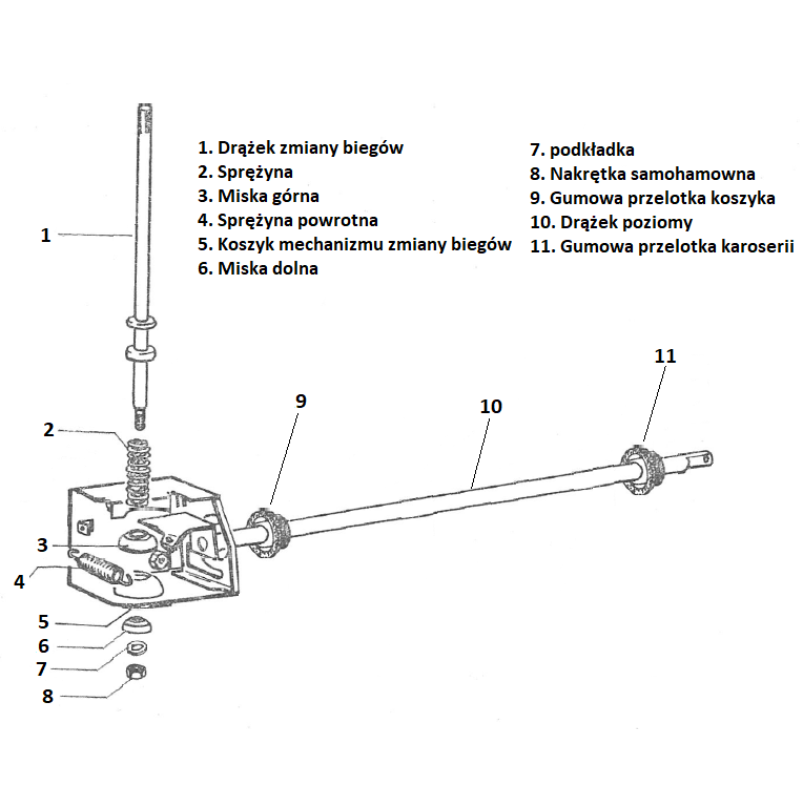 1. Drążek zmiany biegów
2. Sprężyna
3. Miska górna
4. Sprężyna powrotna
5. Koszyk mechanizmu zmiany biegów
6. Miska dolna

7. podkładka
8. Nakrętka samohamowna
9. Gumowa przelotka koszyka
10. Drążek poziomy
11. Gumowa przelotka karoserii

1
2
3
4
5
6
7
8
9
10
11