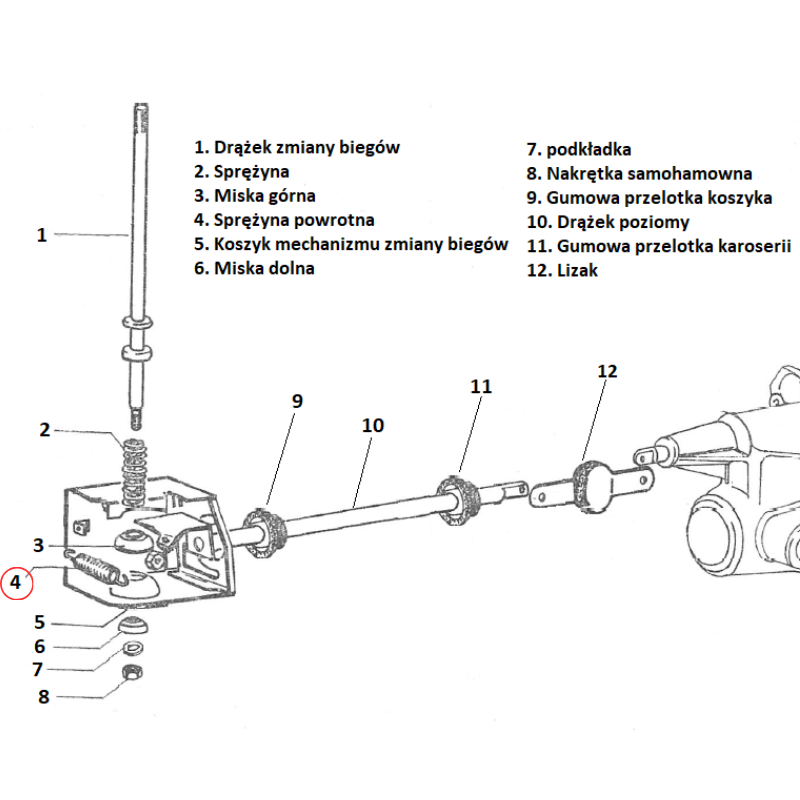 1. Drążek zmiany biegów
2. Sprężyna
3. Miska górna
4. Sprężyna powrotna
5. Koszyk mechanizmu zmiany biegów
6. Miska dolna

7. podkładka
8. Nakrętka samohamowna
9. Gumowa przelotka koszyka
10. Drążek poziomy
11. Gumowa przelotka karoserii
12. Lizak

1
2
3
4
5
6
7
8
9
10
11
12