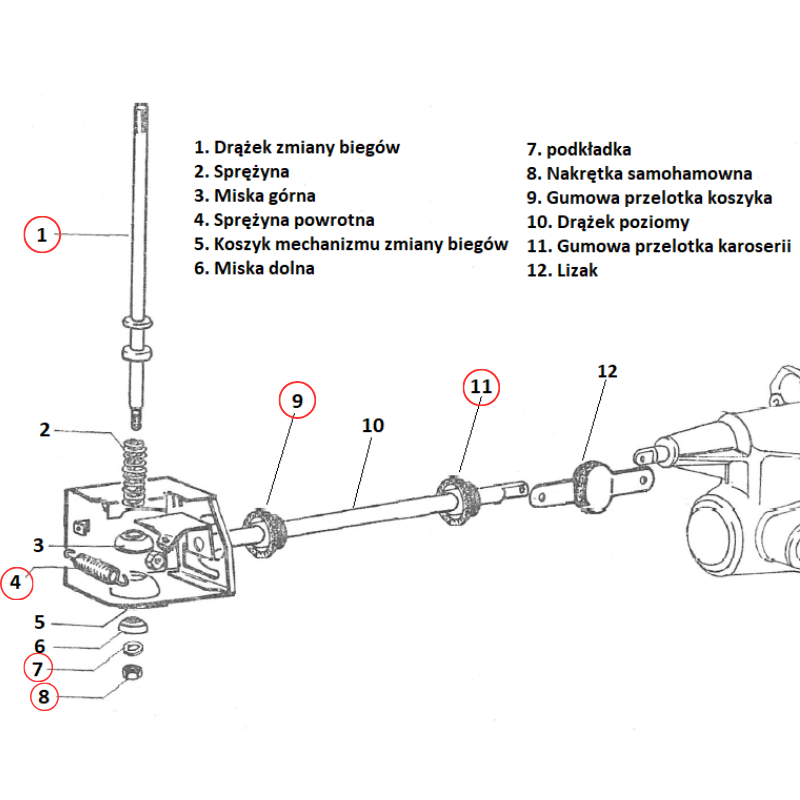 1. Drążek zmiany biegów
2. Sprężyna
3. Miska górna
4. Sprężyna powrotna
5. Koszyk mechanizmu zmiany biegów
6. Miska dolna

7. podkładka
8. Nakrętka samohamowna
9. Gumowa przelotka koszyka
10. Drążek poziomy
11. Gumowa przelotka karoserii
12. Lizak

1
2
3
4
5
6
7
8
9
10
11
12