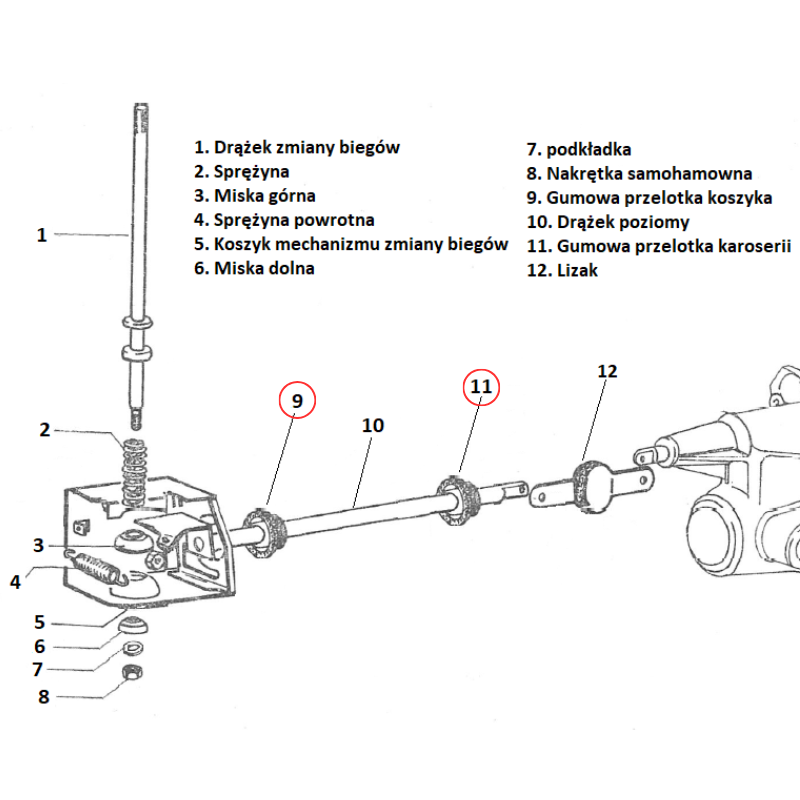 1. Drążek zmiany biegów
2. Sprężyna
3. Miska górna
4. Sprężyna powrotna
5. Koszyk mechanizmu zmiany biegów
6. Miska dolna

7. podkładka
8. Nakrętka samohamowna
9. Gumowa przelotka koszyka
10. Drążek poziomy
11. Gumowa przelotka karoserii
12. Lizak

1
2
3
4
5
6
7
8
9
10
11
12