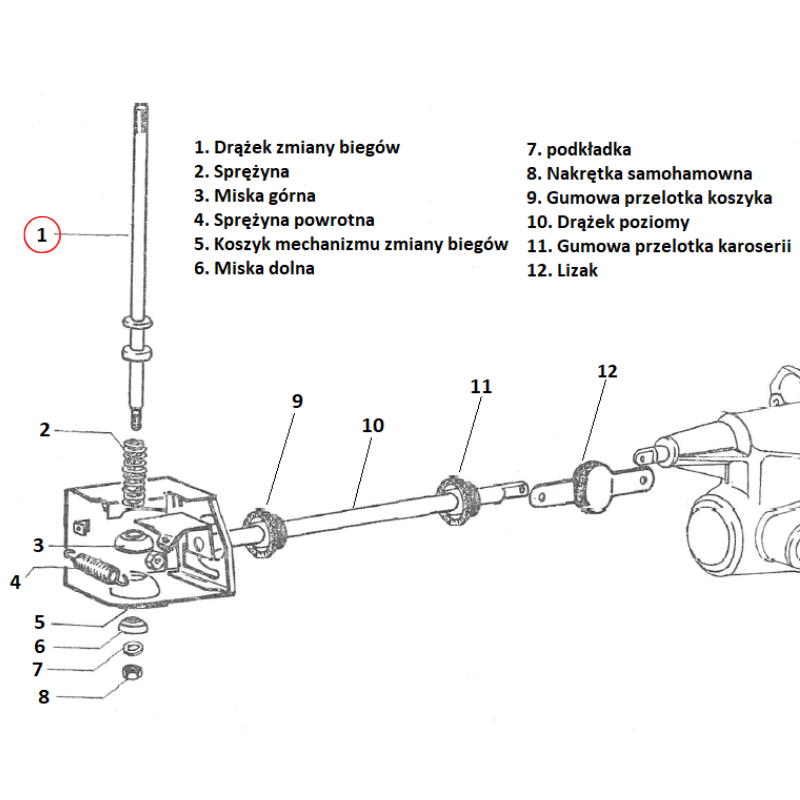 1. Drążek zmiany biegów
2. Sprężyna
3. Miska górna
4. Sprężyna powrotna
5. Koszyk mechanizmu zmiany biegów
6. Miska dolna

7. podkładka
8. Nakrętka samohamowna
9. Gumowa przelotka koszyka
10. Drążek poziomy
11. Gumowa przelotka karoserii
12. Lizak

1
2
3
4
5
6
7
8
9
10
11
12